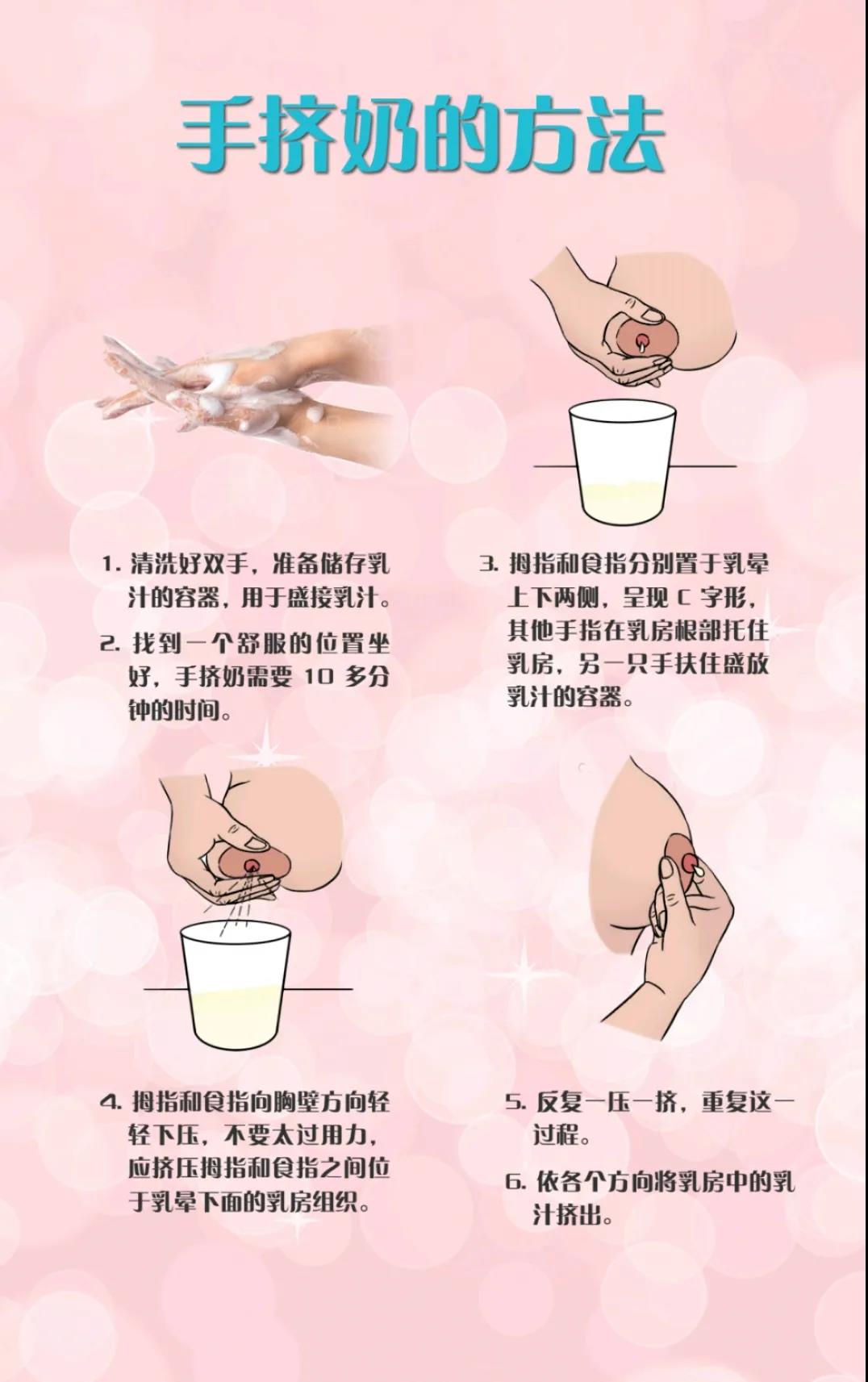 手挤奶的方法

1. 清洗好双手，准备储存乳汁的容器，用于盛接乳汁。

2. 找到一个舒服的位置坐好，手挤奶需要 10 多分钟的时间。

3. 拇指和食指分别置于乳晕上下两侧，呈现 C 字形，其他手指在乳房根部托住乳房，另一只手扶住盛放乳汁的容器。

4. 拇指和食指向胸壁方向轻轻下压，不要太过用力，应挤压拇指和食指之间位于乳晕下面的乳房组织。

5. 反复一压一挤，重复这一过程。

6. 依各个方向将乳房中的乳汁挤出。